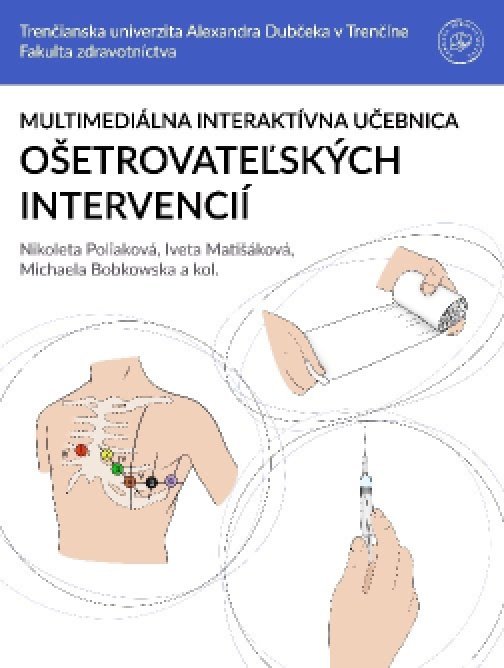 Trenčianska univerzita Alexandra Dubčeka v Trenčíne
Fakulta zdravotníctva

MULTIMEDIÁLNA INTERAKTÍVNA UČEBNICA
OŠETROVATEĽSKÝCH INTERVENCIÍ

Nikoleta Poliaková, Iveta Matišáková, Michaela Bobkowska a kol.